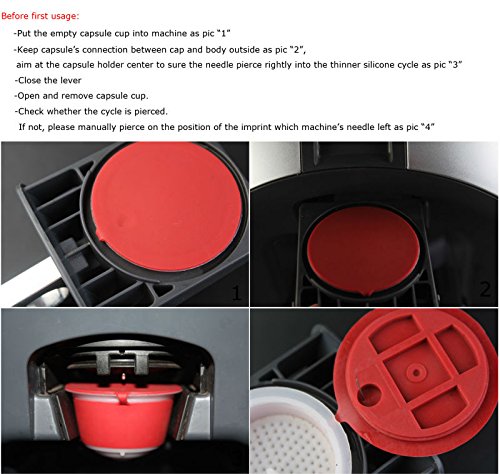 Before first usage:

-Put the empty capsule cup into machine as pic "1"

-Keep capsule's connection between cap and body outside as pic "2", aim at the capsule holder center to sure the needle pierce rightly into the thinner silicone cycle as pic "3"

-Close the lever

-Open and remove capsule cup.

-Check whether the cycle is pierced.

If not, please manually pierce on the position of the imprint which machine's needle left as pic "4"

1

2