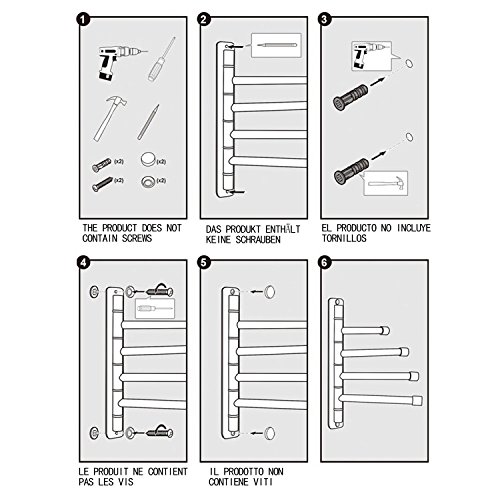 1

(x2)
(x2)
(x2)
(x2)

THE PRODUCT DOES NOT CONTAIN SCREWS

2

DAS PRODUKT ENTHÄLT KEINE SCHRAUBEN

3

EL PRODUCTO NO INCLUYE TORNILLOS

4

LE PRODUIT NE CONTIENT PAS LES VIS

5

IL PRODOTTO NON CONTIENE VITI

6