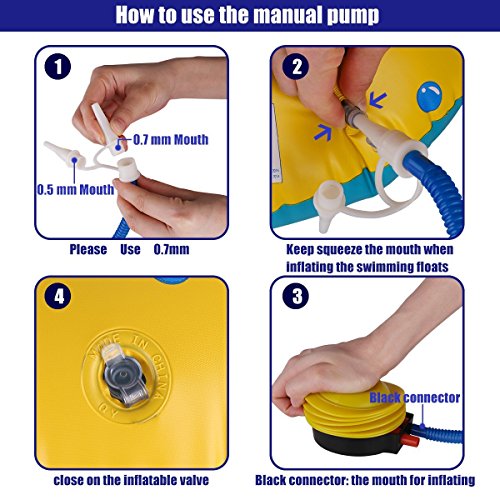 How to use the manual pump

1

0.7 mm Mouth

0.5 mm Mouth

Please Use 0.7mm

2

Keep squeeze the mouth when inflating the swimming floats

4

MADE IN CHINA

QY

close on the inflatable valve

3

Black connector

Black connector: the mouth for inflating