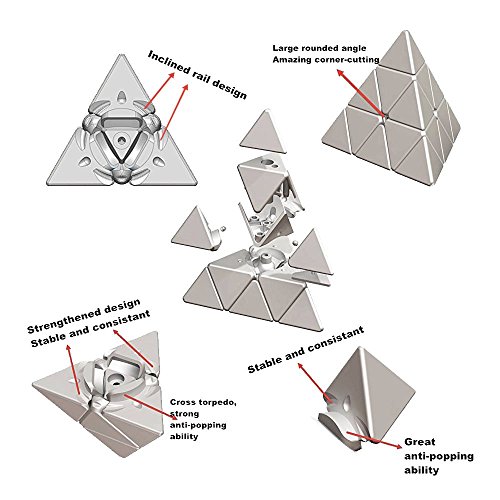 Inclined rail design

Large rounded angle
Amazing corner-cutting

Strengthened design
Stable and consistant

Cross torpedo, strong anti-popping ability

Stable and consistant

Great anti-popping ability