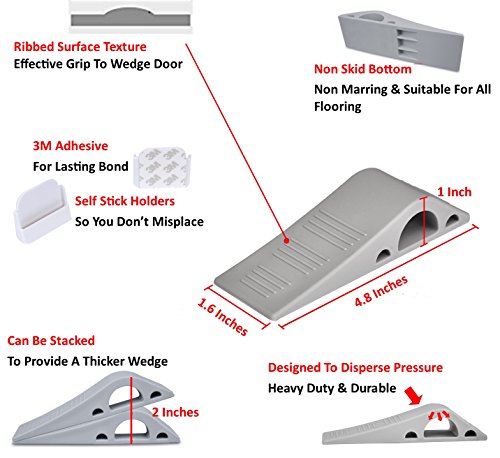 Ribbed Surface Texture
Effective Grip To Wedge Door

Non Skid Bottom
Non Marring & Suitable For All Flooring

3M Adhesive
For Lasting Bond

3M 3M 3M 3M 3M 3M

Self Stick Holders
So You Don't Misplace

1 Inch

4.8 Inches

1.6 Inches

Can Be Stacked
To Provide A Thicker Wedge

2 Inches

Designed To Disperse Pressure
Heavy Duty & Durable