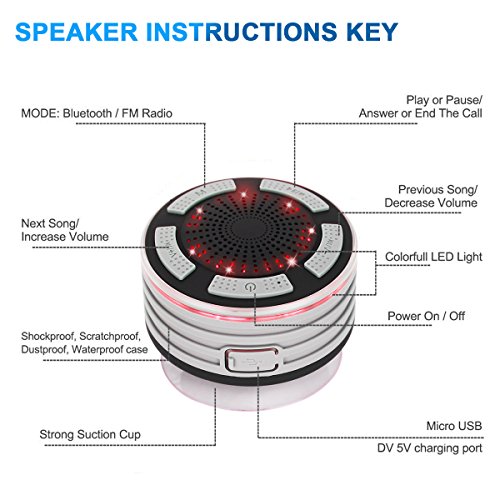 SPEAKER INSTRUCTIONS KEY

MODE: Bluetooth / FM Radio

Play or Pause/
Answer or End The Call

Previous Song/
Decrease Volume

Next Song/
Increase Volume

Colorfull LED Light

Power On / Off

Shockproof, Scratchproof,
Dustproof, Waterproof case

Strong Suction Cup

Micro USB

DV 5V charging port