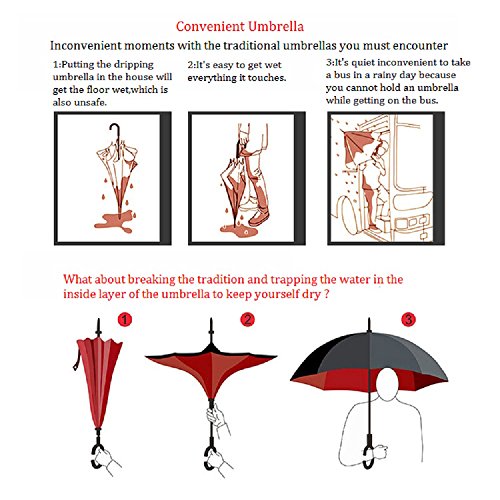 Convenient Umbrella

Inconvenient moments with the traditional umbrellas you must encounter

1:Putting the dripping umbrella in the house will get the floor wet,which is also unsafe.

2:It's easy to get wet everything it touches.

3:It's quiet inconvenient to take a bus in a rainy day because you cannot hold an umbrella while getting on the bus.

What about breaking the tradition and trapping the water in the inside layer of the umbrella to keep yourself dry ?

1

2

3