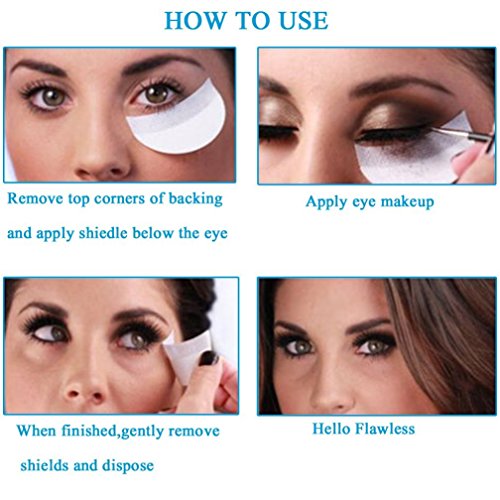 HOW TO USE

Remove top corners of backing

and apply shiedle below the eye

Apply eye makeup

When finished,gently remove

shields and dispose

Hello Flawless