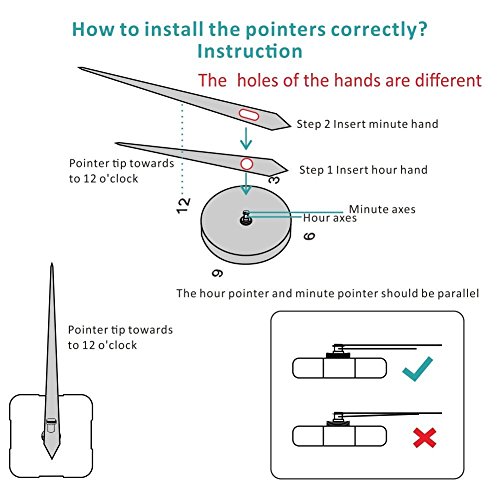 How to install the pointers correctly?
Instruction

The holes of the hands are different

Step 2 Insert minute hand

Pointer tip towards to 12 o'clock

Step 1 Insert hour hand

3

12

Minute axes
Hour axes

6

9

The hour pointer and minute pointer should be parallel

Pointer tip towards to 12 o'clock