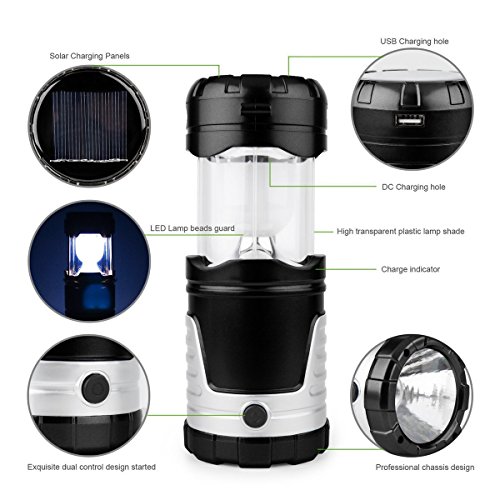 Solar Charging Panels

USB Charging hole

DC Charging hole

LED Lamp beads guard

High transparent plastic lamp shade

Charge indicator

Exquisite dual control design started

Professional chassis design