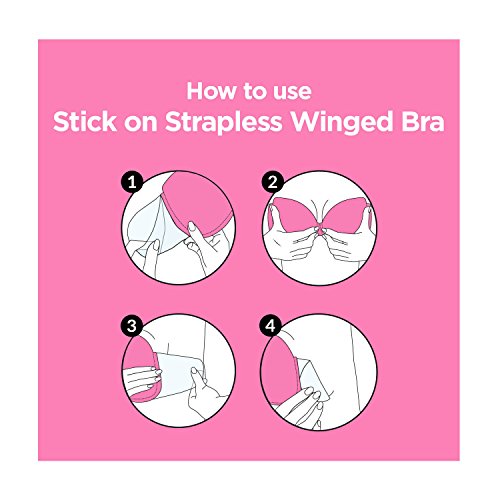 How to use
Stick on Strapless Winged Bra

1

2

3

4