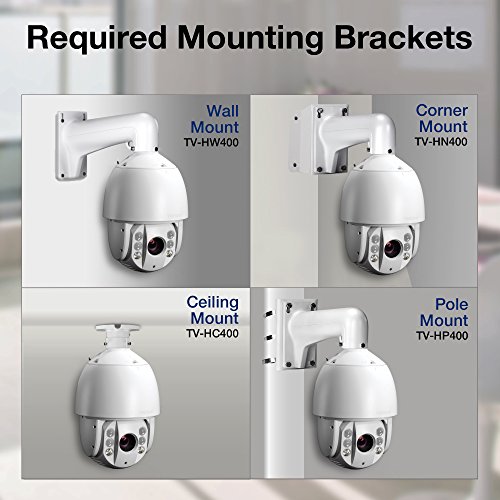 Required Mounting Brackets

Wall Mount
TV-HW400

Corner Mount
TV-HN400

Ceiling Mount
TV-HC400

Pole Mount
TV-HP400