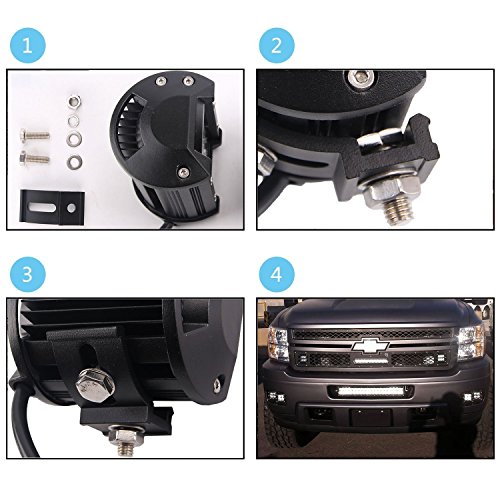 1

2

3

4