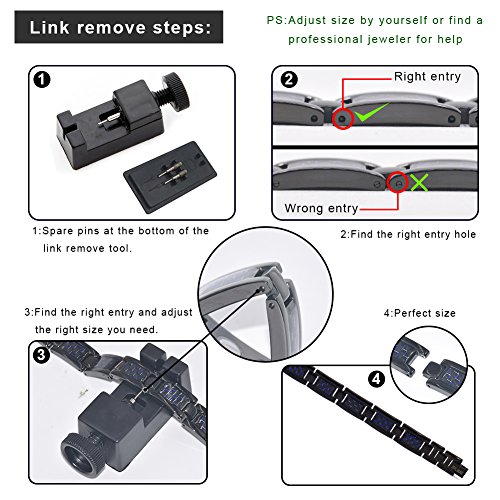 Link remove steps:

PS:Adjust size by yourself or find a professional jeweler for help

1

2

Right entry

Wrong entry

1:Spare pins at the bottom of the link remove tool.

2:Find the right entry hole

3:Find the right entry and adjust the right size you need.

4:Perfect size

3

4