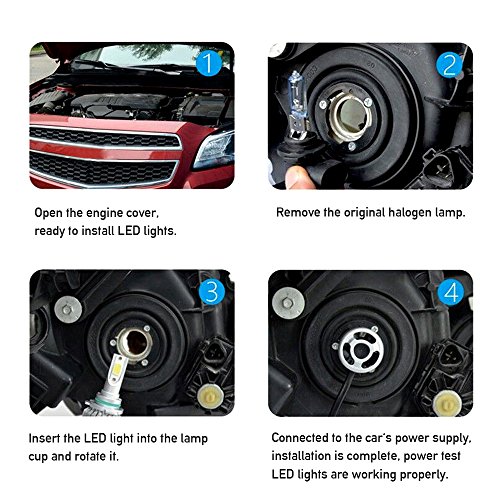 1

Open the engine cover, ready to install LED lights.

2

Remove the original halogen lamp.

3

Insert the LED light into the lamp cup and rotate it.

4

Connected to the car's power supply, installation is complete, power test LED lights are working properly.