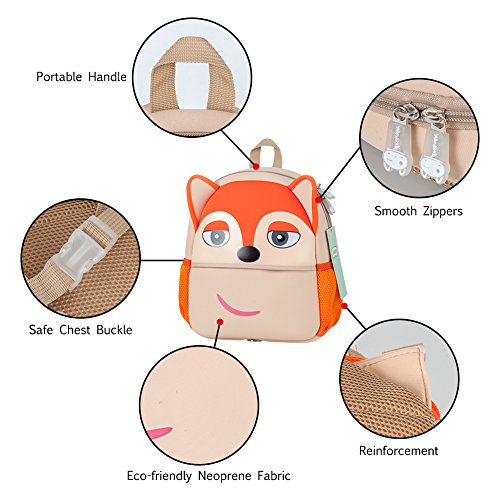 Portable Handle

Smooth Zippers

Safe Chest Buckle

Reinforcement

Eco-friendly Neoprene Fabric