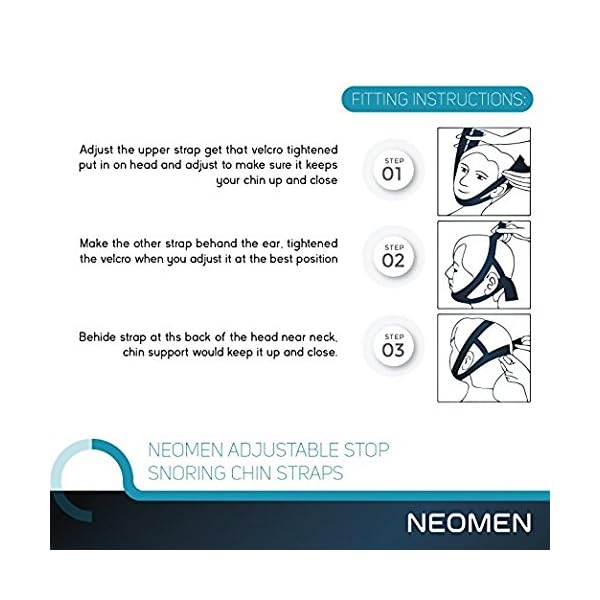 FITTING INSTRUCTIONS:

Adjust the upper strap get that velcro tightened put in on head and adjust to make sure it keeps your chin up and close

STEP 01

Make the other strap behand the ear, tightened the velcro when you adjust it at the best position

STEP 02

Behide strap at ths back of the head near neck, chin support would keep it up and close.

STEP 03

NEOMEN ADJUSTABLE STOP SNORING CHIN STRAPS

NEOMEN