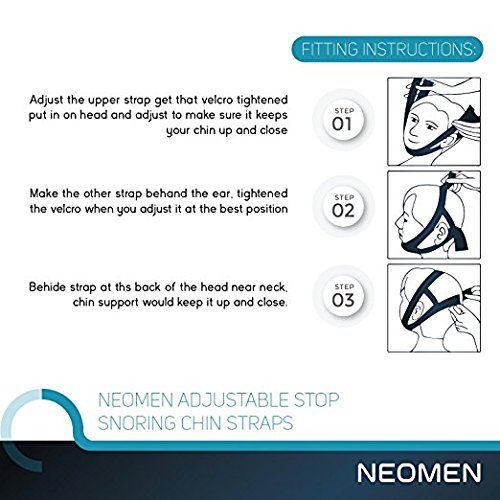 FITTING INSTRUCTIONS:

Adjust the upper strap get that velcro tightened put in on head and adjust to make sure it keeps your chin up and close

STEP
01

Make the other strap behand the ear, tightened the velcro when you adjust it at the best position

STEP
02

Behide strap at ths back of the head near neck, chin support would keep it up and close.

STEP
03

NEOMEN ADJUSTABLE STOP SNORING CHIN STRAPS

NEOMEN