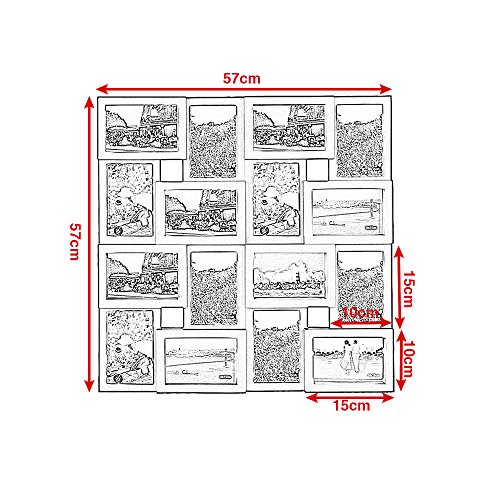 57cm

57cm

15cm

10cm

10cm

15cm