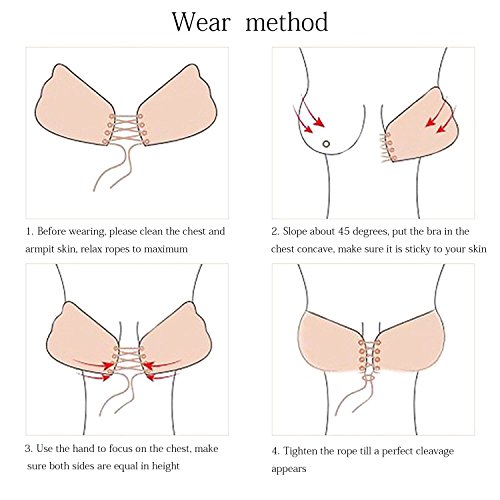 Wear method

1. Before wearing, please clean the chest and armpit skin, relax ropes to maximum

2. Slope about 45 degrees, put the bra in the chest concave, make sure it is sticky to your skin

3. Use the hand to focus on the chest, make sure both sides are equal in height

4. Tighten the rope till a perfect cleavage appears