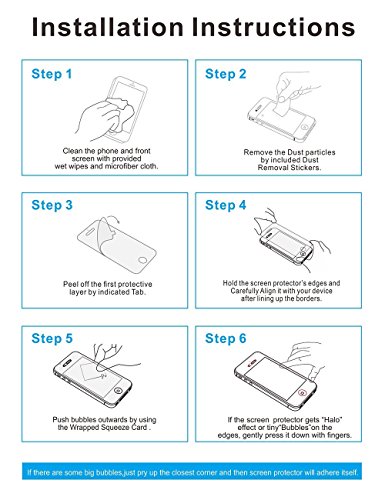 Installation Instructions

Step 1

Clean the phone and front screen with provided wet wipes and microfiber cloth.

Step 2

Remove the Dust particles by included Dust Removal Stickers.

Step 3

Peel off the first protective layer by indicated Tab.

Step 4

Hold the screen protector's edges and Carefully Align it with your device after lining up the borders.

Step 5

Push bubbles outwards by using the Wrapped Squeeze Card .

Step 6

If the screen protector gets "Halo" effect or tiny"Bubbles"on the edges, gently press it down with fingers.

If there are some big bubbles,just pry up the closest corner and then screen protector will adhere itself.