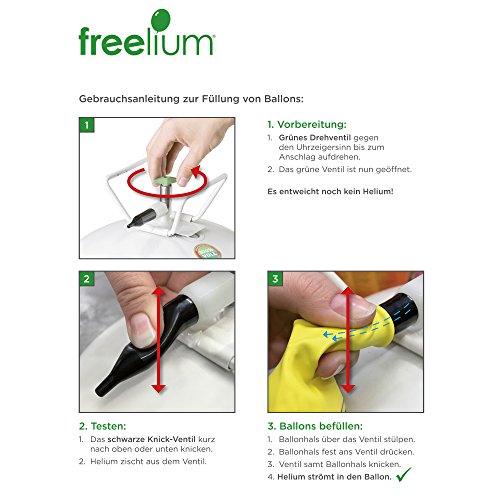 freelium

Gebrauchsanleitung zur Füllung von Ballons:

1

1. Vorbereitung:
1. Grünes Drehventil gegen den Uhrzeigersinn bis zum Anschlag aufdrehen.
2. Das grüne Ventil ist nun geöffnet.

Es entweicht noch kein Helium!

2

3

2. Testen:
1. Das schwarze Knick-Ventil kurz nach oben oder unten knicken.
2. Helium zischt aus dem Ventil.

3. Ballons befüllen:
1. Ballonhals über das Ventil stülpen.
2. Ballonhals fest ans Ventil drücken.
3. Ventil samt Ballonhals knicken.
4. Helium strömt in den Ballon. ✓