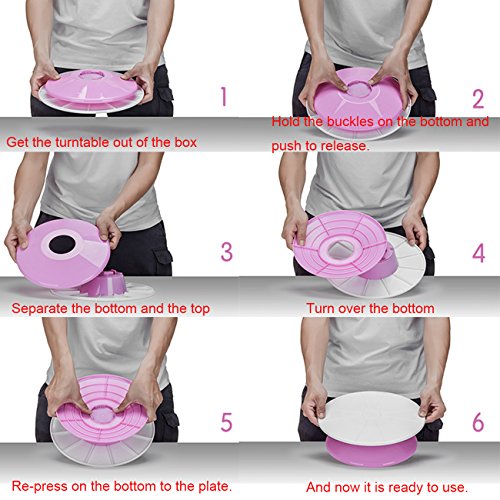 1

Get the turntable out of the box

2

Hold the buckles on the bottom and push to release.

3

Separate the bottom and the top

4

Turn over the bottom

5

Re-press on the bottom to the plate.

6

And now it is ready to use.