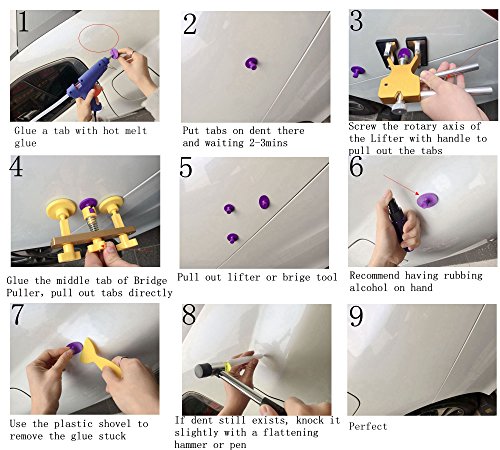 1

Glue a tab with hot melt glue

2

Put tabs on dent there and waiting 2-3mins

3

Screw the rotary axis of the Lifter with handle to pull out the tabs

4

Glue the middle tab of Bridge Puller, pull out tabs directly

5

Pull out lifter or brige tool

6

Recommend having rubbing alcohol on hand

7

Use the plastic shovel to remove the glue stuck

8

If dent still exists, knock it slightly with a flattening hammer or pen

9

Perfect