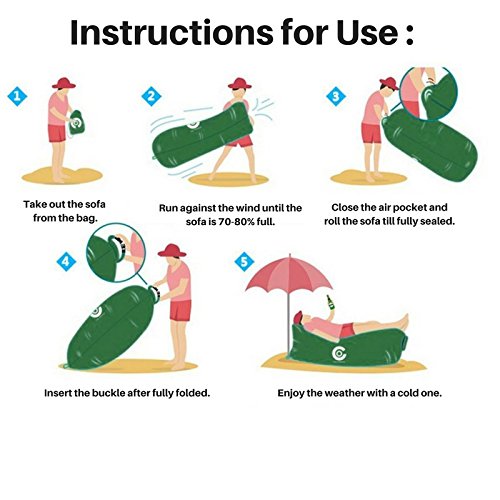 Instructions for Use :

1
Take out the sofa from the bag.

2
Run against the wind until the sofa is 70-80% full.

3
Close the air pocket and roll the sofa till fully sealed.

4
Insert the buckle after fully folded.

5
Enjoy the weather with a cold one.