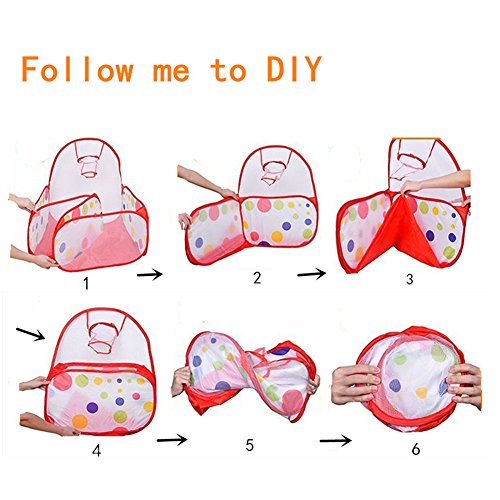 Follow me to DIY

1

2

3

4

5

6