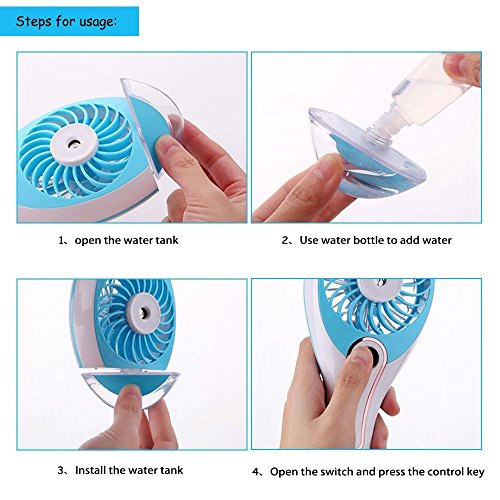 Steps for usage:

1、open the water tank

2、Use water bottle to add water

3、Install the water tank

4、Open the switch and press the control key