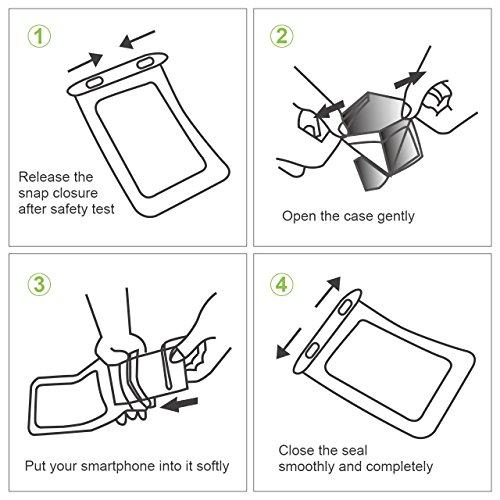 1

Release the snap closure after safety test

2

Open the case gently

3

Put your smartphone into it softly

4

Close the seal smoothly and completely