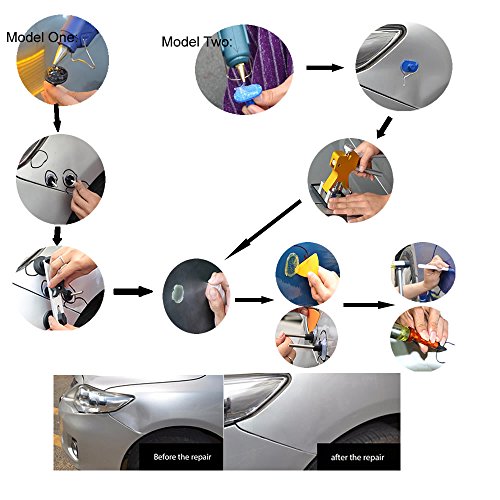 Model One:

Model Two:

Before the repair

after the repair