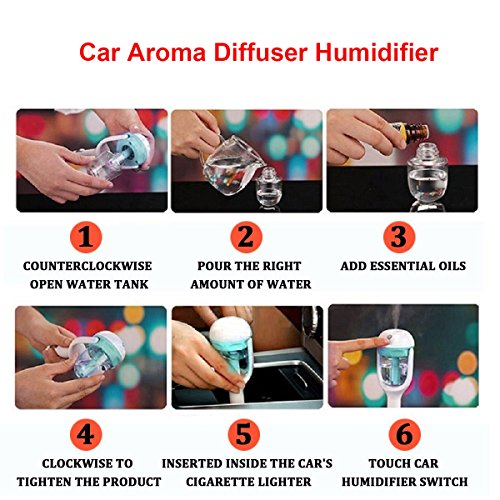 Car Aroma Diffuser Humidifier

1
COUNTERCLOCKWISE OPEN WATER TANK

2
POUR THE RIGHT AMOUNT OF WATER

3
ADD ESSENTIAL OILS

4
CLOCKWISE TO TIGHTEN THE PRODUCT

5
INSERTED INSIDE THE CAR'S CIGARETTE LIGHTER

6
TOUCH CAR HUMIDIFIER SWITCH