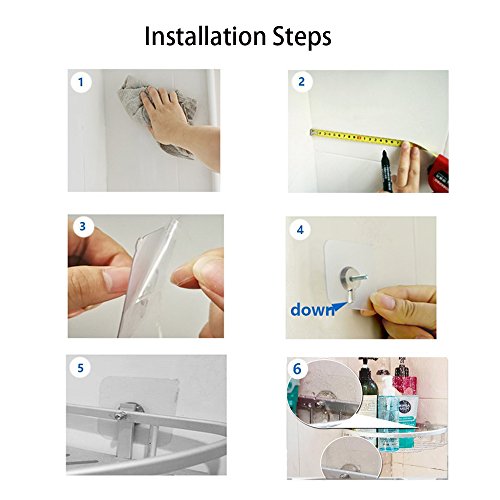 Installation Steps

1

2

3

4

down

5

6