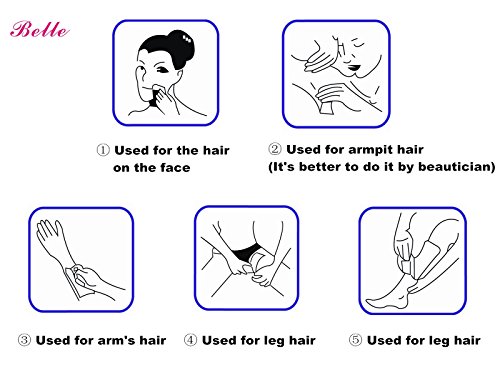 Belle

① Used for the hair on the face

② Used for armpit hair
(It's better to do it by beautician)

③ Used for arm's hair

④ Used for leg hair

⑤ Used for leg hair