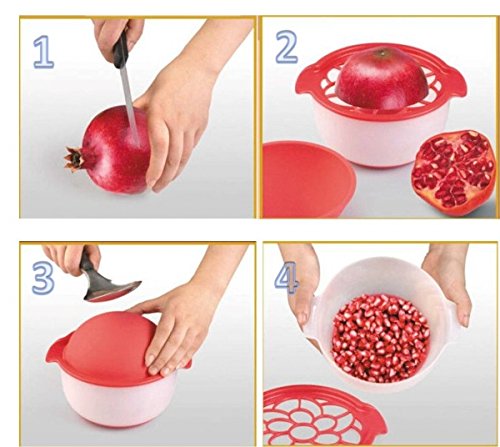 1

2

3

4