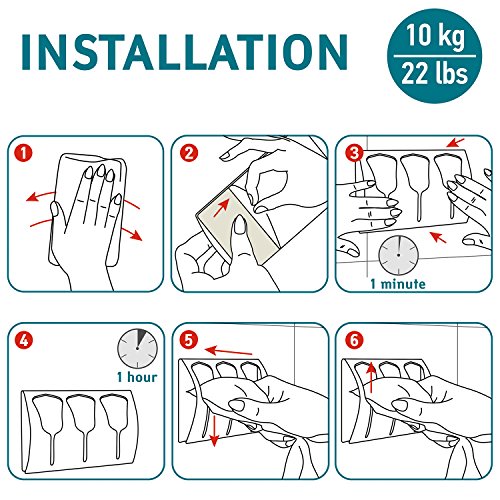 INSTALLATION

10 kg
22 lbs

1

2

3

1 minute

4

1 hour

5

6