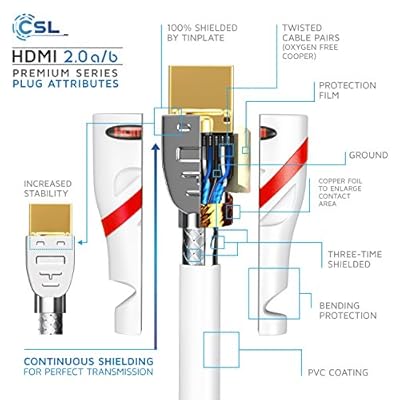 CSL

HDMI 2.0 a/b
PREMIUM SERIES
PLUG ATTRIBUTES

100% SHIELDED BY TINPLATE

TWISTED CABLE PAIRS (OXYGEN FREE COOPER)

PROTECTION FILM

GROUND

COPPER FOIL TO ENLARGE CONTACT AREA

INCREASED STABILITY

THREE-TIME SHIELDED

BENDING PROTECTION

CONTINUOUS SHIELDING
FOR PERFECT TRANSMISSION

PVC COATING