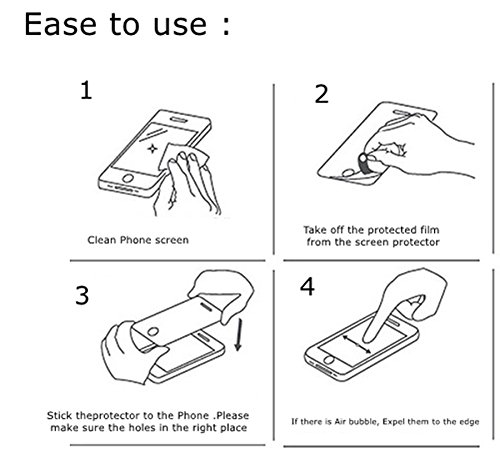 Ease to use :

1

Clean Phone screen

2

Take off the protected film from the screen protector

3

Stick theprotector to the Phone .Please make sure the holes in the right place

4

If there is Air bubble, Expel them to the edge