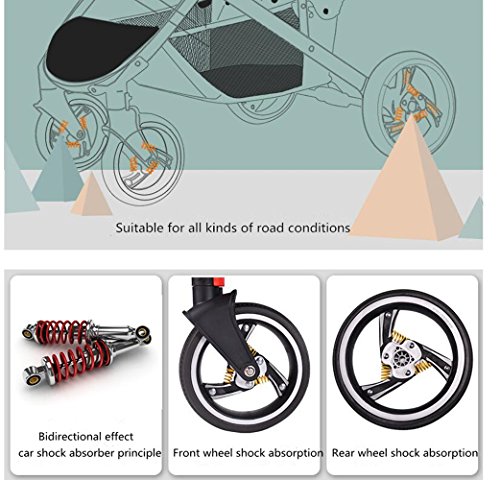 Suitable for all kinds of road conditions

Bidirectional effect
car shock absorber principle

Front wheel shock absorption

Rear wheel shock absorption