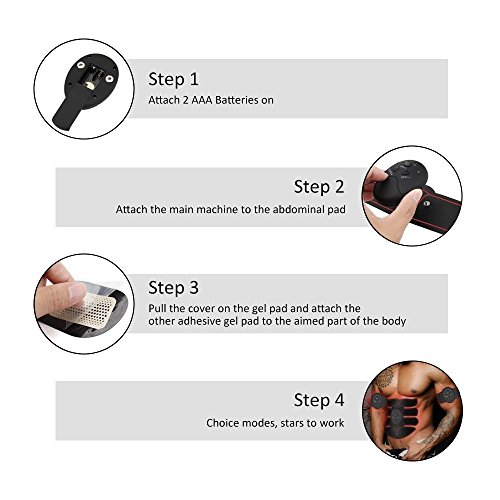 Step 1
Attach 2 AAA Batteries on

Step 2
Attach the main machine to the abdominal pad

Step 3
Pull the cover on the gel pad and attach the other adhesive gel pad to the aimed part of the body

Step 4
Choice modes, stars to work