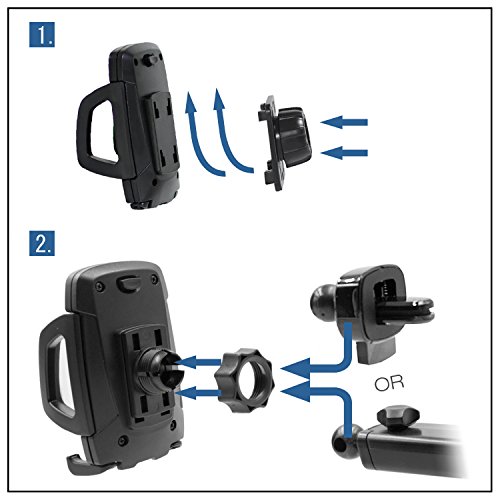 1.

2.

OR