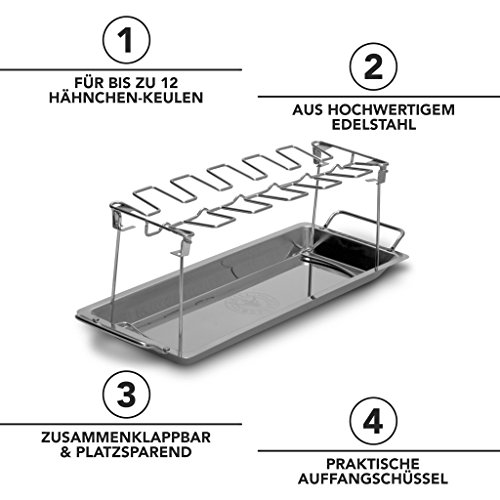 1

FÜR BIS ZU 12
HÄHNCHEN-KEULEN

2

AUS HOCHWERTIGEM
EDELSTAHL

3

ZUSAMMENKLAPPBAR
& PLATZSPAREND

4

PRAKTISCHE
AUFFANGSCHÜSSEL