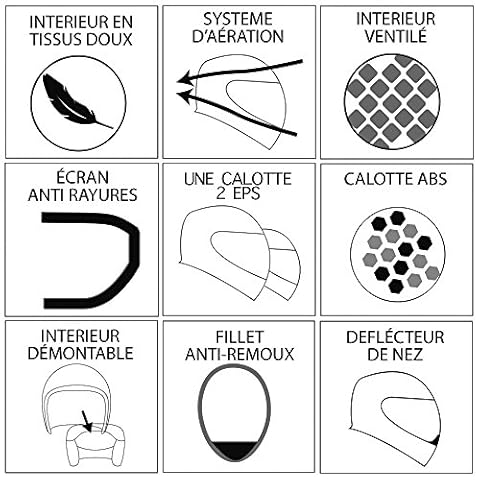 INTERIEUR EN TISSUS DOUX

SYSTEME D'AÉRATION

INTERIEUR VENTILÉ

ÉCRAN ANTI RAYURES

UNE CALOTTE 2 EPS

CALOTTE ABS

INTERIEUR DÉMONTABLE

FILLET ANTI-REMOUX

DEFLÉCTEUR DE NEZ