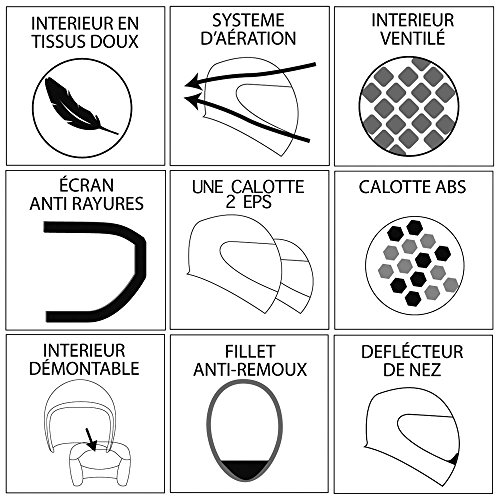 INTERIEUR EN TISSUS DOUX

SYSTEME D'AÉRATION

INTERIEUR VENTILÉ

ÉCRAN ANTI RAYURES

UNE CALOTTE 2 EPS

CALOTTE ABS

INTERIEUR DÉMONTABLE

FILLET ANTI-REMOUX

DEFLÉCTEUR DE NEZ