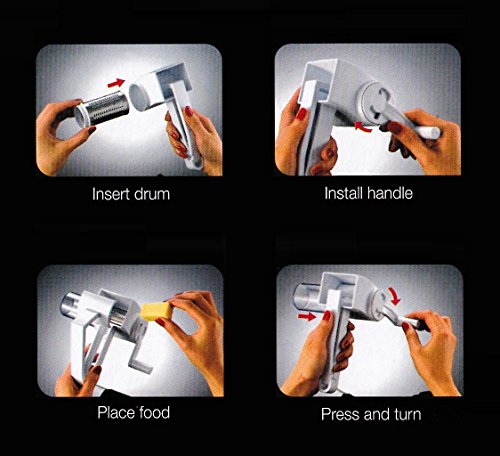 Insert drum

Install handle

Place food

Press and turn