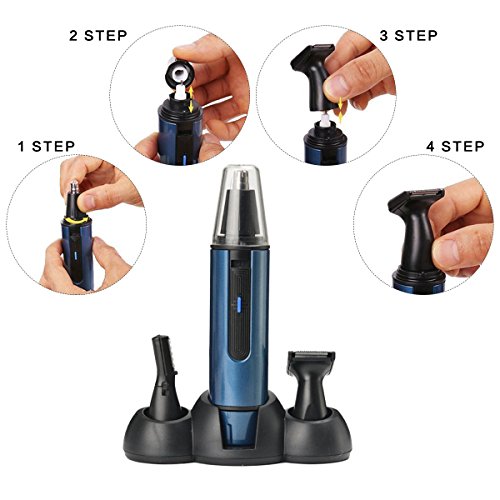 2 STEP

3 STEP

1 STEP

4 STEP