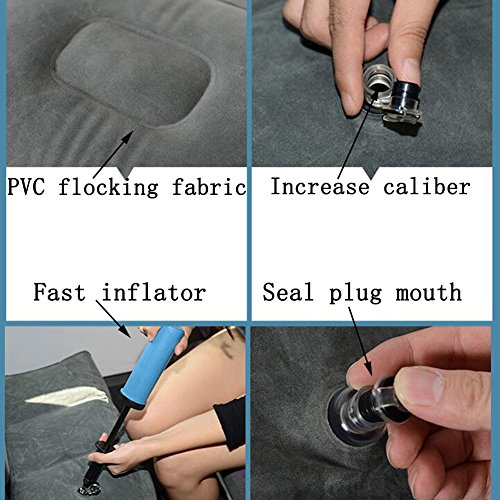 PVC flocking fabric

Increase caliber

Fast inflator

Seal plug mouth