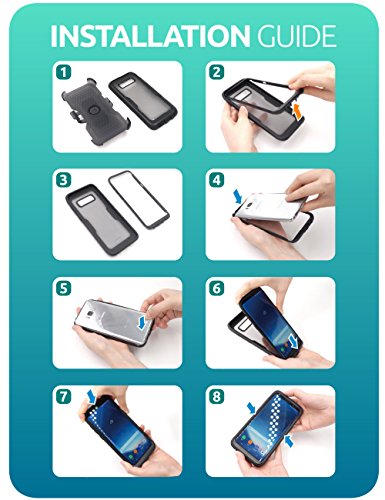 INSTALLATION GUIDE

1

2

3

4

5

6

7

8