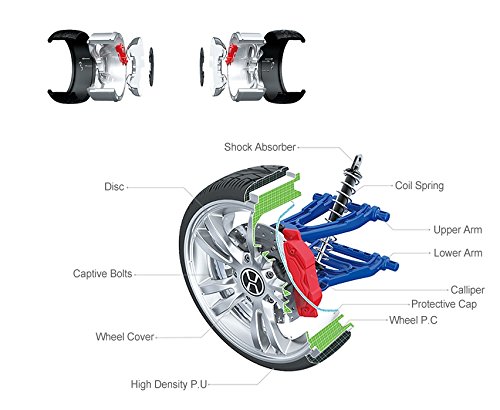 Shock Absorber
Disc
Coil Spring
Upper Arm
Lower Arm
Captive Bolts
Calliper
Protective Cap
Wheel P.C
Wheel Cover
High Density P.U