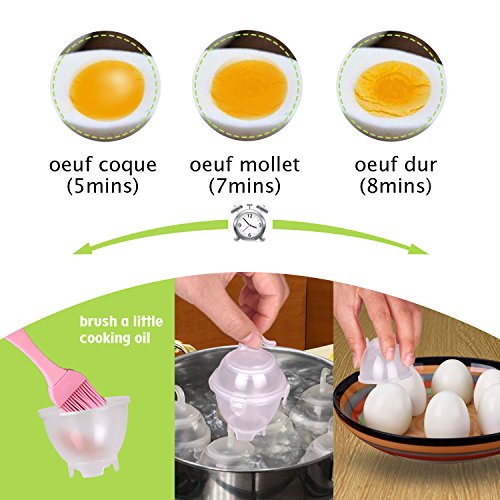 oeuf coque
(5mins)

oeuf mollet
(7mins)

oeuf dur
(8mins)

brush a little cooking oil