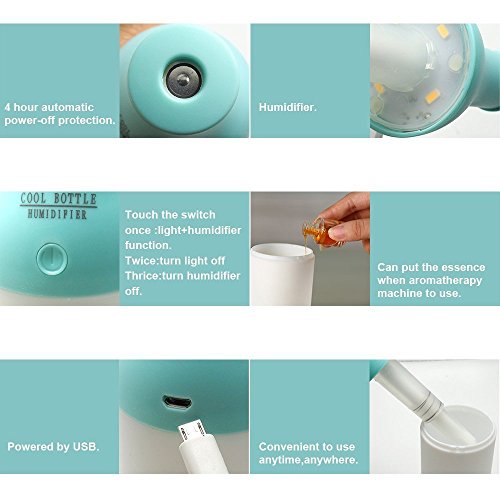 4 hour automatic power-off protection.

Humidifier.

COOL BOTTLE
HUMIDIFIER

Touch the switch once :light+humidifier function.
Twice:turn light off
Thrice:turn humidifier off.

Can put the essence when aromatherapy machine to use.

Powered by USB.

Convenient to use anytime,anywhere.