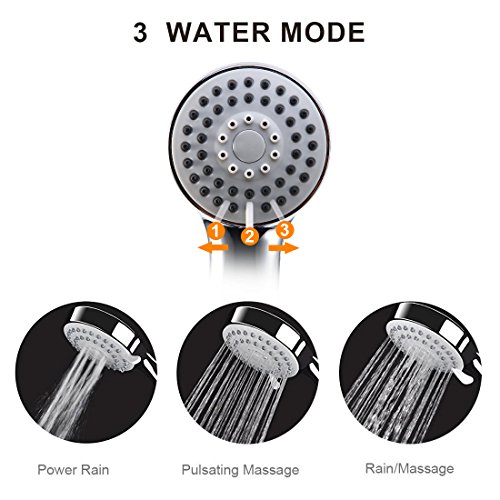 3 WATER MODE

1 2 3

Power Rain

Pulsating Massage

Rain/Massage